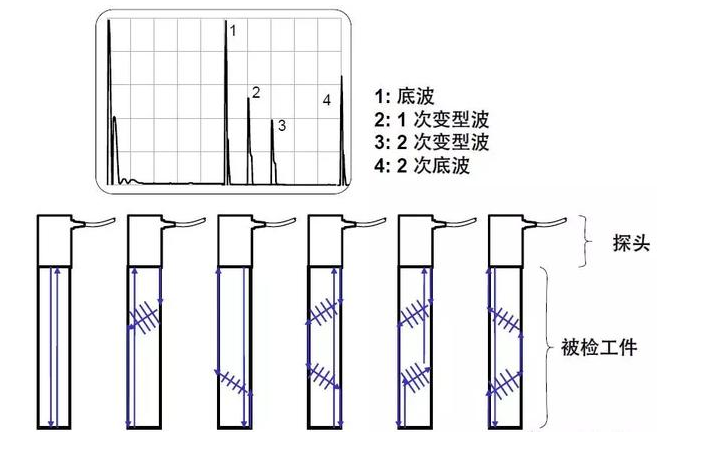 1
2
3
4

1: 底波
2: 1 次变型波
3: 2 次变型波
4: 2 次底波

探头

被检工件